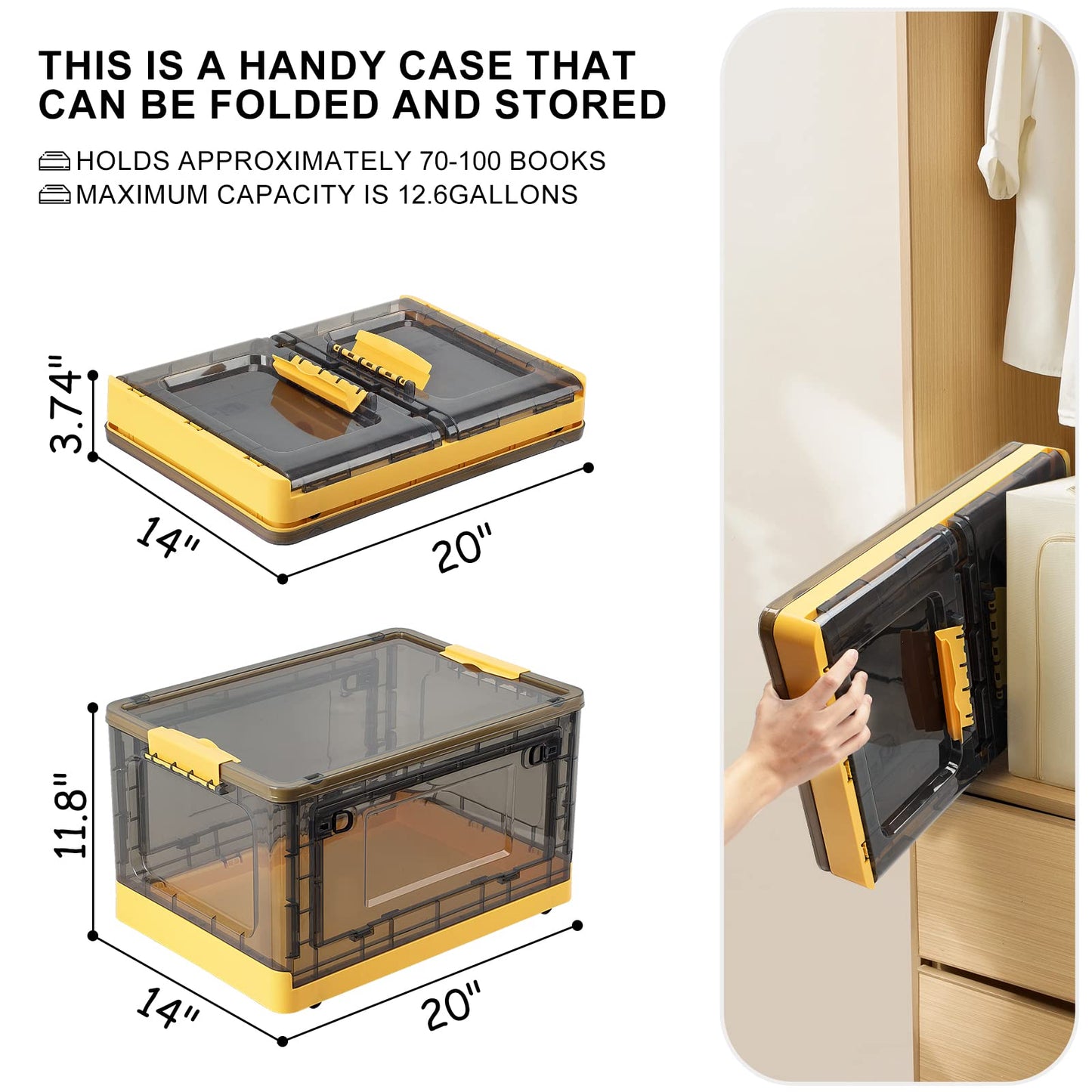 THIS IS A HANDY CASE THAT CAN BE FOLDED AND STORED

HOLDS APPROXIMATELY 70-100 BOOKS
MAXIMUM CAPACITY IS 12.6GALLONS

3.74"
14"
20"

11.8"
14"
20"